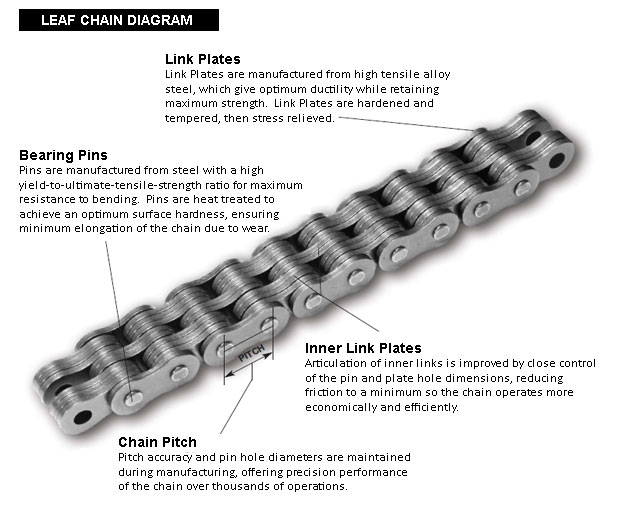 LEAF CHAIN DIAGRAM

Link Plates
Link Plates are manufactured from high tensile alloy steel, which give optimum ductility while retaining maximum strength. Link Plates are hardened and tempered, then stress relieved.

Bearing Pins
Pins are manufactured from steel with a high yield-to-ultimate-tensile-strength ratio for maximum resistance to bending. Pins are heat treated to achieve an optimum surface hardness, ensuring minimum elongation of the chain due to wear.

PITCH

Inner Link Plates
Articulation of inner links is improved by close control of the pin and plate hole dimensions, reducing friction to a minimum so the chain operates more economically and efficiently.

Chain Pitch
Pitch accuracy and pin hole diameters are maintained during manufacturing, offering precision performance of the chain over thousands of operations.